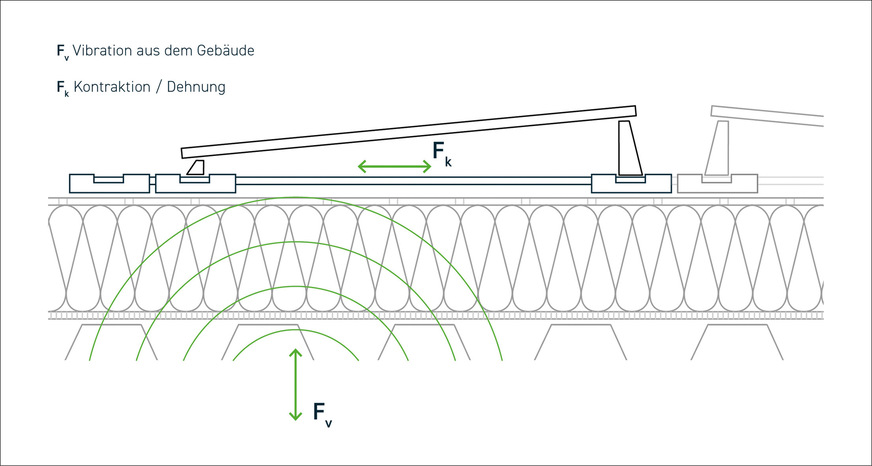 $F_v$ Vibration aus dem Gebäude

$F_k$ Kontraktion / Dehnung

$F_k$

$F_v$