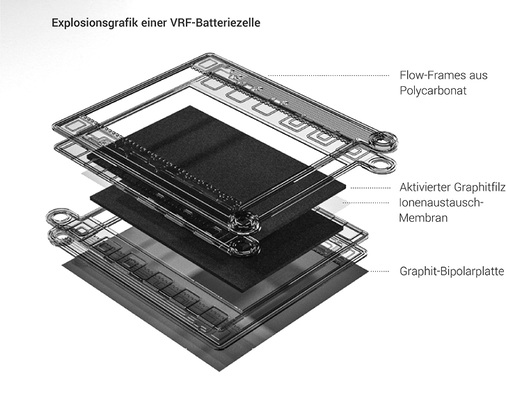 Explosionsgrafik einer VRF-Batteriezelle

Flow-Frames aus Polycarbonat

Aktivierter Graphitfilz

Ionenaustausch-Membran

Graphit-Bipolarplatte