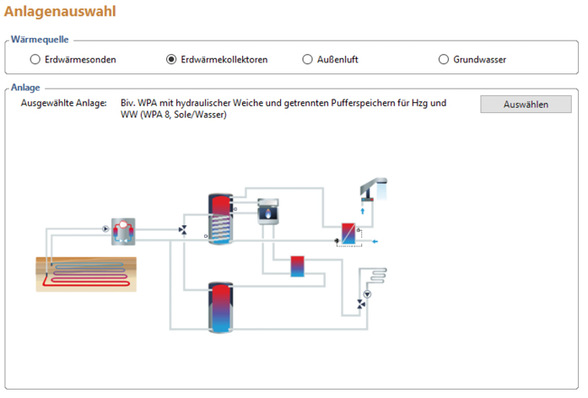 Anlagenauswahl

Wärmequelle

Erdwärmesonden

Erdwärmekollektoren

Außenluft

Grundwasser

Anlage

Ausgewählte Anlage: Biv. WPA mit hydraulischer Weiche und getrennten Pufferspeichern für Hzg und WW (WPA 8, Sole/Wasser)

Auswählen